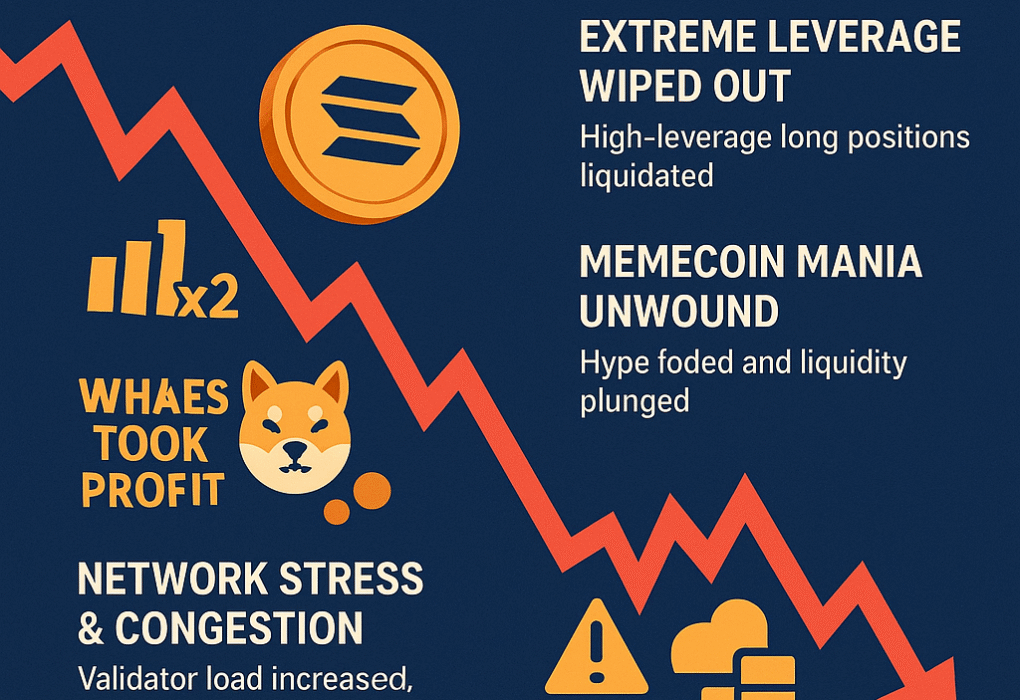 EXTREME LEVERAGE WIPED OUT

High-leverage long positions liquidated

MEMECOIN MANIA UNWOUND

Hype foded and liquidity plunged

x2

WHAES TOOK PROFIT

NETWORK STRESS & CONGESTION

Validator load increased,